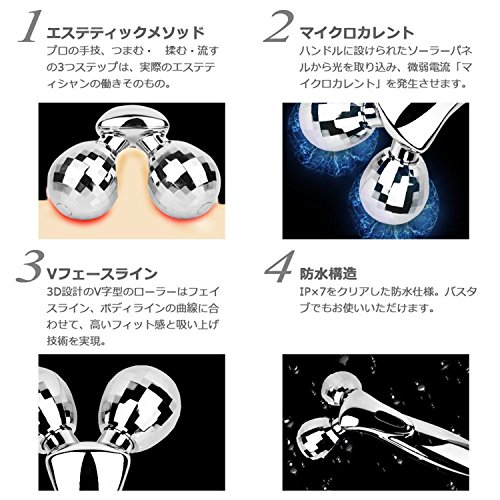 1 エステティックメソッド
プロの手技、つまむ・ 揉む・流すの3つステップは、実際のエステティシャンの働きそのもの。

2 マイクロカレント
ハンドルに設けられたソーラーパネルから光を取り込み、微弱電流「マイクロカレント」を発生させます。

3 Vフェースライン
3D設計のV字型のローラーはフェイスライン、ボディラインの曲線に合わせて、高いフィット感と吸い上げ技術を実現。

4 防水構造
IP×7をクリアした防水仕様。バスタブでもお使いいただけます。