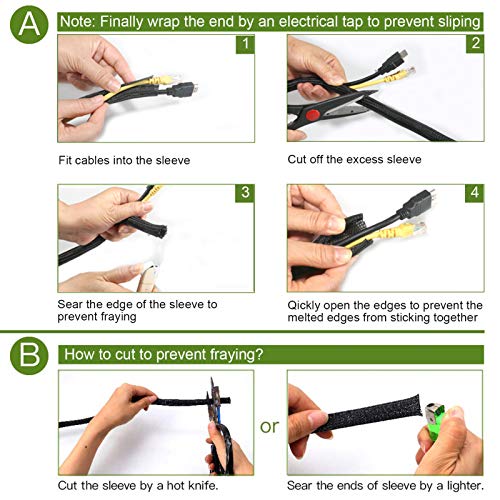 A

Note: Finally wrap the end by an electrical tap to prevent sliping

1

Fit cables into the sleeve

2

Cut off the excess sleeve

3

Sear the edge of the sleeve to prevent fraying

4

Qickly open the edges to prevent the melted edges from sticking together

B

How to cut to prevent fraying?

Cut the sleeve by a hot knife.

or

Sear the ends of sleeve by a lighter.