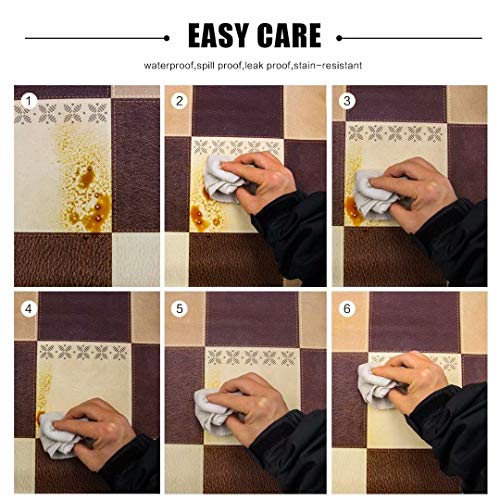 EASY CARE

waterproof,spill proof,leak proof,stain-resistant

1

2

3

4

5

6