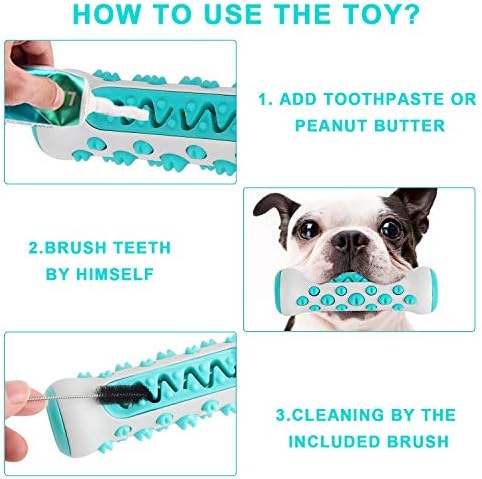 HOW TO USE THE TOY?

1. ADD TOOTHPASTE OR PEANUT BUTTER

2.BRUSH TEETH BY HIMSELF

3.CLEANING BY THE INCLUDED BRUSH