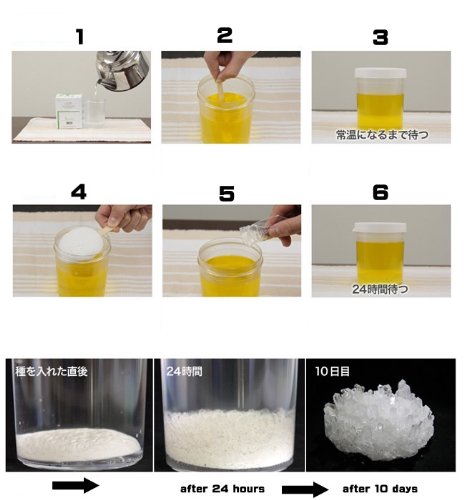 1

2

3

常温になるまで待つ

4

5

6

24時間待つ

種を入れた直後

24時間

10日目

after 24 hours

after 10 days