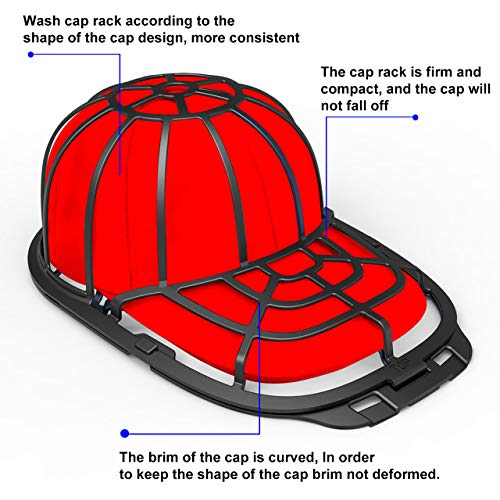 Wash cap rack according to the shape of the cap design, more consistent

The cap rack is firm and compact, and the cap will not fall off

The brim of the cap is curved, In order to keep the shape of the cap brim not deformed.