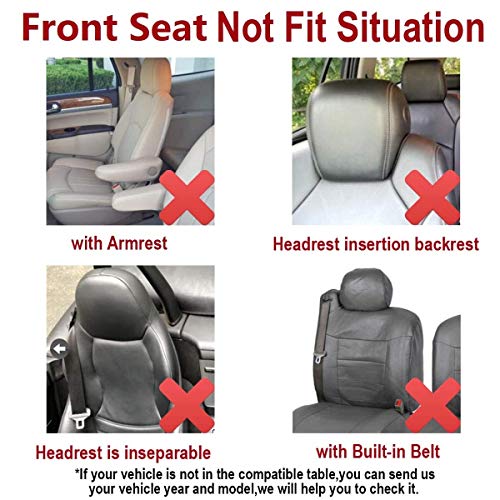 Front Seat Not Fit Situation

with Armrest

Headrest insertion backrest

Headrest is inseparable

with Built-in Belt

*If your vehicle is not in the compatible table,you can send us your vehicle year and model,we will help you to check it.