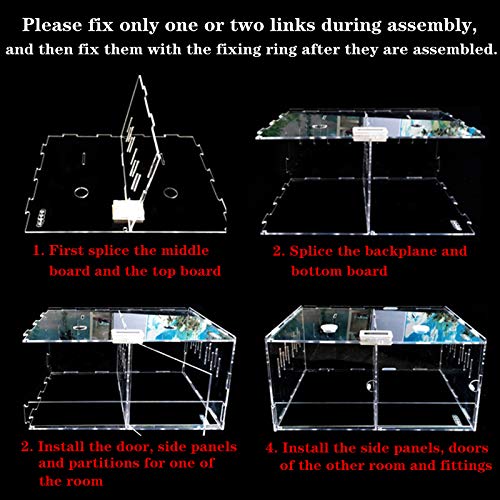 Please fix only one or two links during assembly, and then fix them with the fixing ring after they are assembled.

1. First splice the middle board and the top board

2. Splice the backplane and bottom board

2. Install the door, side panels and partitions for one of the room

4. Install the side panels, doors of the other room and fittings