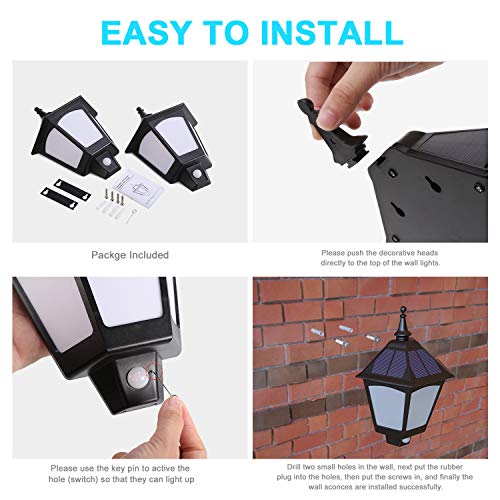 EASY TO INSTALL

Packge Included

Please push the decorative heads directly to the top of the wall lights.

Please use the key pin to active the hole (switch) so that they can light up

Drill two small holes in the wall, next put the rubber plug into the holes, then put the screws in, and finally the wall sconces are installed successfully.