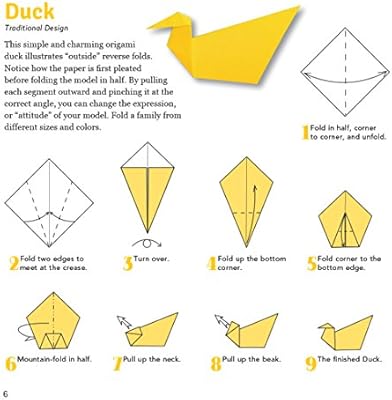 Duck
Traditional Design

This simple and charming origami duck illustrates "outside" reverse folds. Notice how the paper is first pleated before folding the model in half. By pulling each segment outward and pinching it at the correct angle, you can change the expression, or "attitude" of your model. Fold a family from different sizes and colors.

1 Fold in half, corner to corner, and unfold.

2 Fold two edges to meet at the crease.

3 Turn over.

4 Fold up the bottom corner.

5 Fold corner to the bottom edge.

6 Mountain-fold in half.

7 Pull up the neck.

8 Pull up the beak.

9 The finished Duck.

6