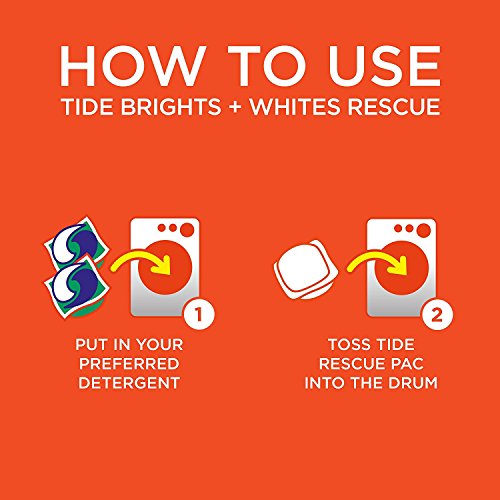 HOW TO USE
TIDE BRIGHTS + WHITES RESCUE

1

PUT IN YOUR PREFERRED DETERGENT

2

TOSS TIDE RESCUE PAC INTO THE DRUM