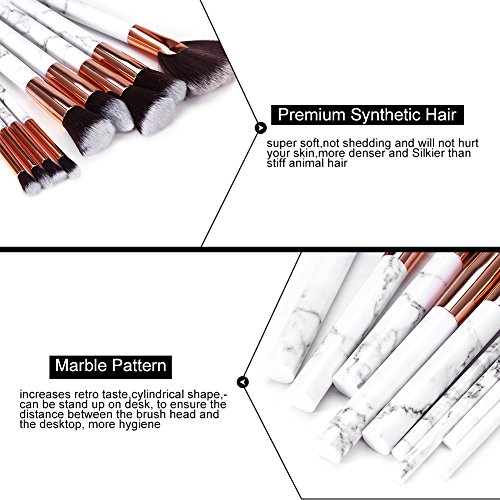 Premium Synthetic Hair

super soft,not shedding and will not hurt your skin,more denser and Silkier than stiff animal hair

Marble Pattern

increases retro taste,cylindrical shape,-can be stand up on desk, to ensure the distance between the brush head and the desktop, more hygiene