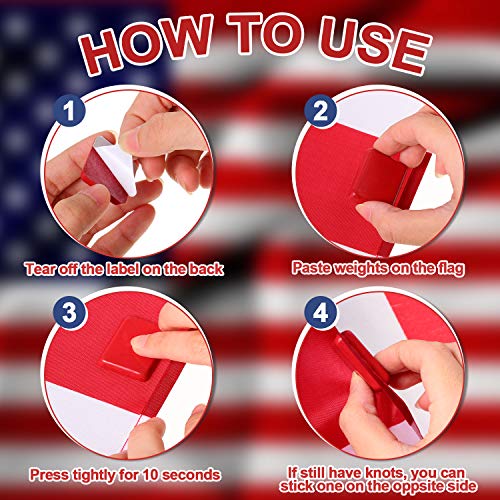 HOW TO USE

1

Tear off the label on the back

2

Paste weights on the flag

3

Press tightly for 10 seconds

4

If still have knots, you can stick one on the oppsite side