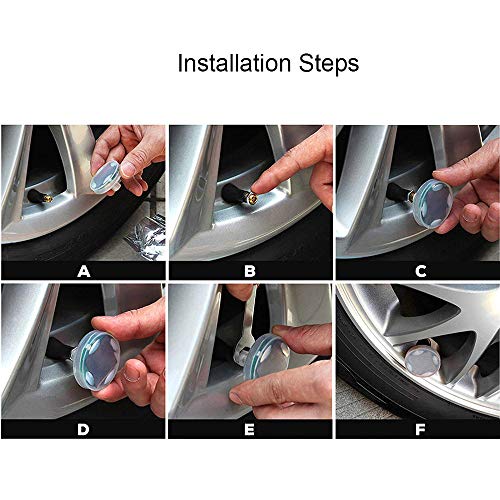 Installation Steps

A

B

C

D

E

F