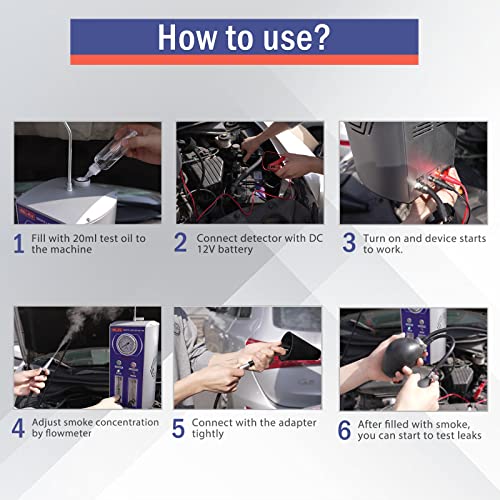 How to use?

1 Fill with 20ml test oil to the machine

2 Connect detector with DC 12V battery

3 Turn on and device starts to work.

4 Adjust smoke concentration by flowmeter

5 Connect with the adapter tightly

6 After filled with smoke, you can start to test leaks