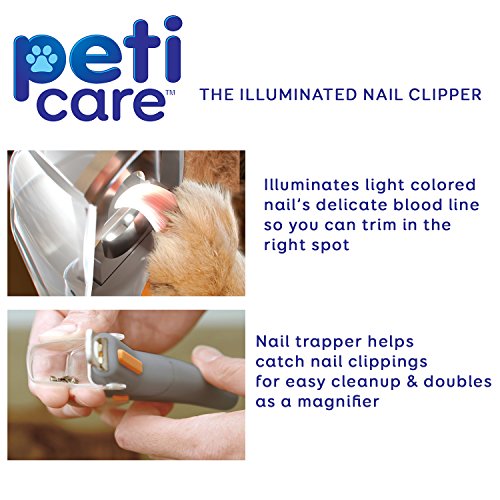 peti care™

THE ILLUMINATED NAIL CLIPPER

Illuminates light colored nail's delicate blood line so you can trim in the right spot

Nail trapper helps catch nail clippings for easy cleanup & doubles as a magnifier