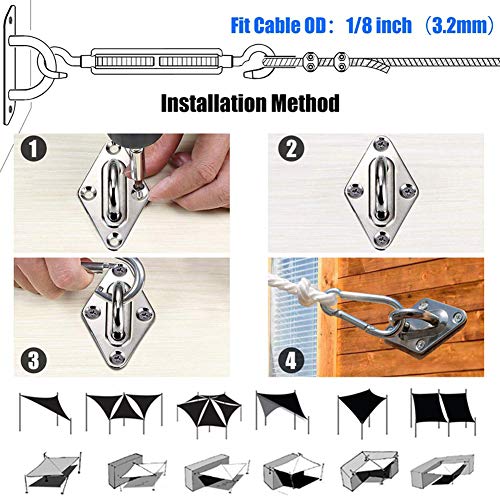 Fit Cable OD： 1/8 inch （3.2mm）

Installation Method

1

2

3

4