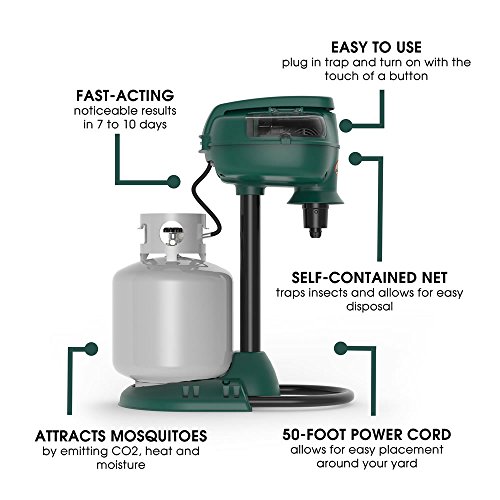 EASY TO USE
plug in trap and turn on with the touch of a button

FAST-ACTING
noticeable results in 7 to 10 days

SELF-CONTAINED NET
traps insects and allows for easy disposal

ATTRACTS MOSQUITOES
by emitting CO2, heat and moisture

50-FOOT POWER CORD
allows for easy placement around your yard