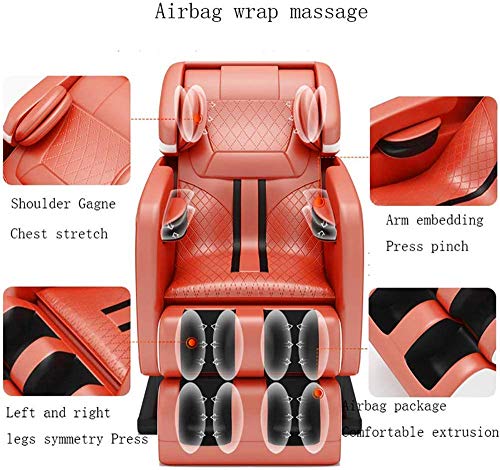 Airbag wrap massage

Shoulder Gagne

Chest stretch

Arm embedding

Press pinch

Left and right

legs symmetry Press

Airbag package

Comfortable extrusion