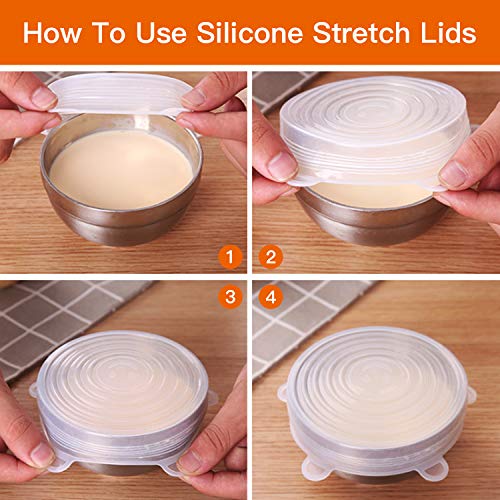 How To Use Silicone Stretch Lids

1

2

3

4