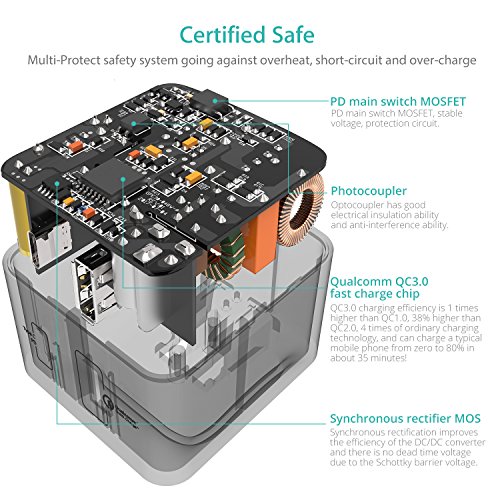 Certified Safe

Multi-Protect safety system going against overheat, short-circuit and over-charge

PD main switch MOSFET
PD main switch MOSFET, stable voltage, protection circuit.

Photocoupler
Optocoupler has good electrical insulation ability and anti-interference ability.

Qualcomm QC3.0 fast charge chip
QC3.0 charging efficiency is 1 times higher than QC1.0, 38% higher than QC2.0, 4 times of ordinary charging technology, and can charge a typical mobile phone from zero to 80% in about 35 minutes!

Synchronous rectifier MOS
Synchronous rectification improves the efficiency of the DC/DC converter and there is no dead time voltage due to the Schottky barrier voltage.