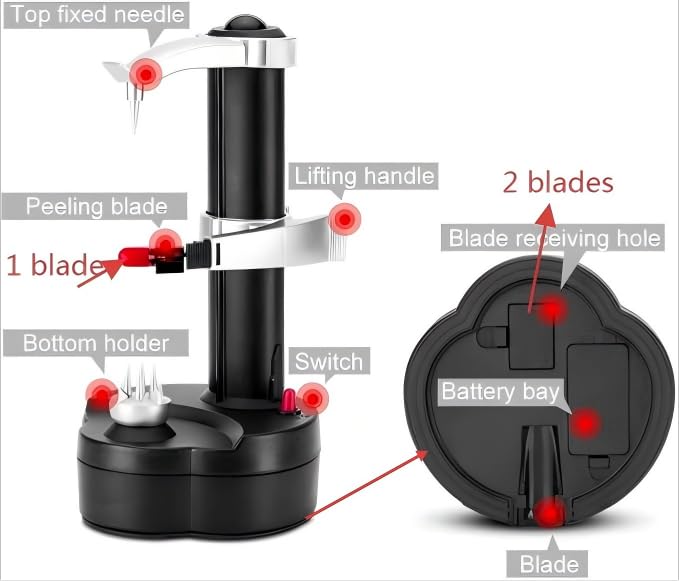 Top fixed needle

Lifting handle

Peeling blade

1 blade

Bottom holder

Switch

2 blades

Blade receiving hole

Battery bay

Blade