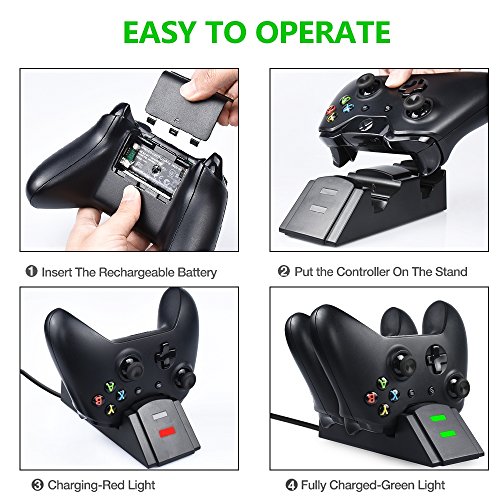 EASY TO OPERATE

❶ Insert The Rechargeable Battery

❷ Put the Controller On The Stand

❸ Charging-Red Light

❹ Fully Charged-Green Light