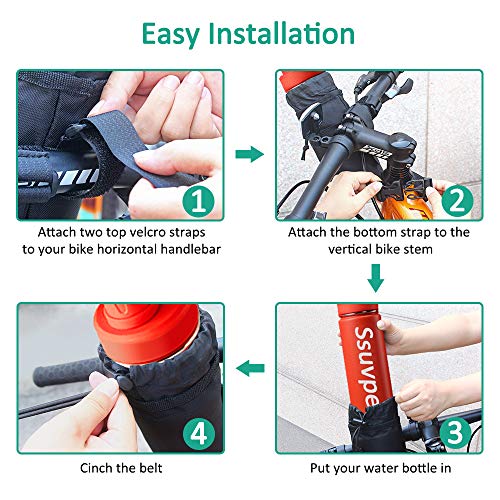 Easy Installation

1

Attach two top velcro straps to your bike horizontal handlebar

2

Attach the bottom strap to the vertical bike stem

Ssuvpe

3

Put your water bottle in

4

Cinch the belt