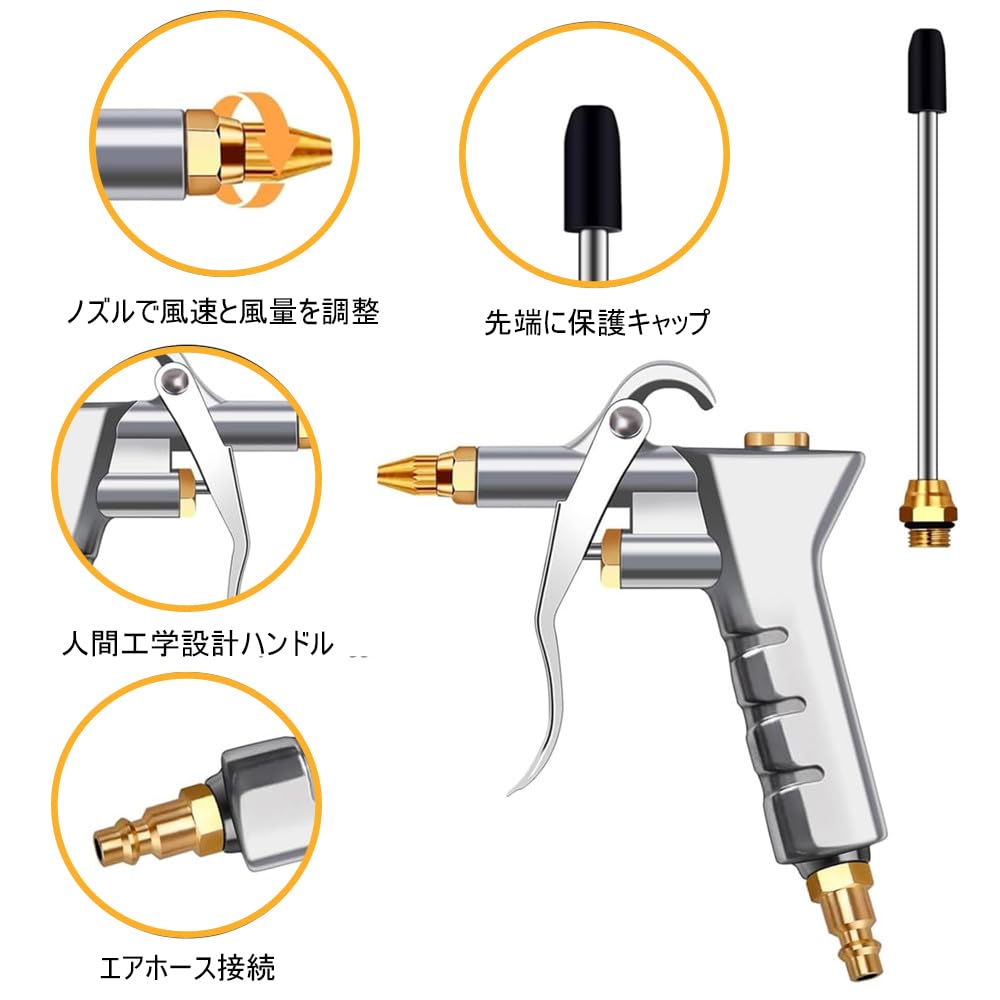 ノズルで風速と風量を調整

先端に保護キャップ

人間工学設計ハンドル

エアホース接続