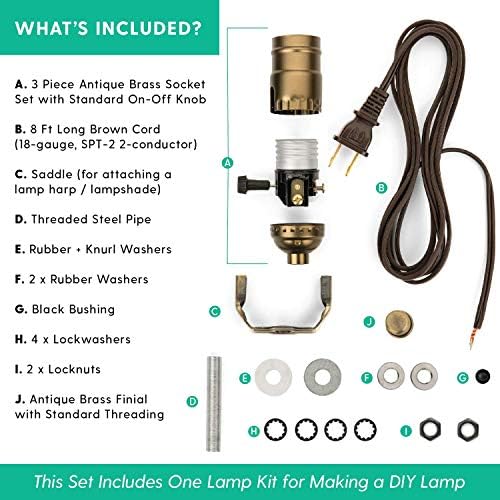 WHAT'S INCLUDED?

A. 3 Piece Antique Brass Socket Set with Standard On-Off Knob

B. 8 Ft Long Brown Cord (18-gauge, SPT-2 2-conductor)

C. Saddle (for attaching a lamp harp / lampshade)

D. Threaded Steel Pipe

E. Rubber + Knurl Washers

F. 2 x Rubber Washers

G. Black Bushing

H. 4 x Lockwashers

I. 2 x Locknuts

J. Antique Brass Finial with Standard Threading

A

B

C

J

D

E

F

G

H

I

This Set Includes One Lamp Kit for Making a DIY Lamp