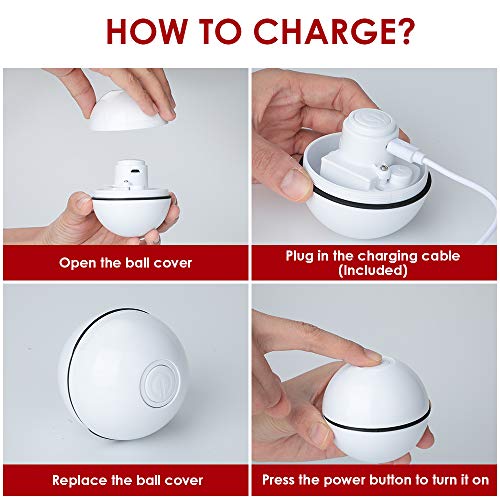 HOW TO CHARGE?

Open the ball cover

Plug in the charging cable (Included)

Replace the ball cover

Press the power button to turn it on