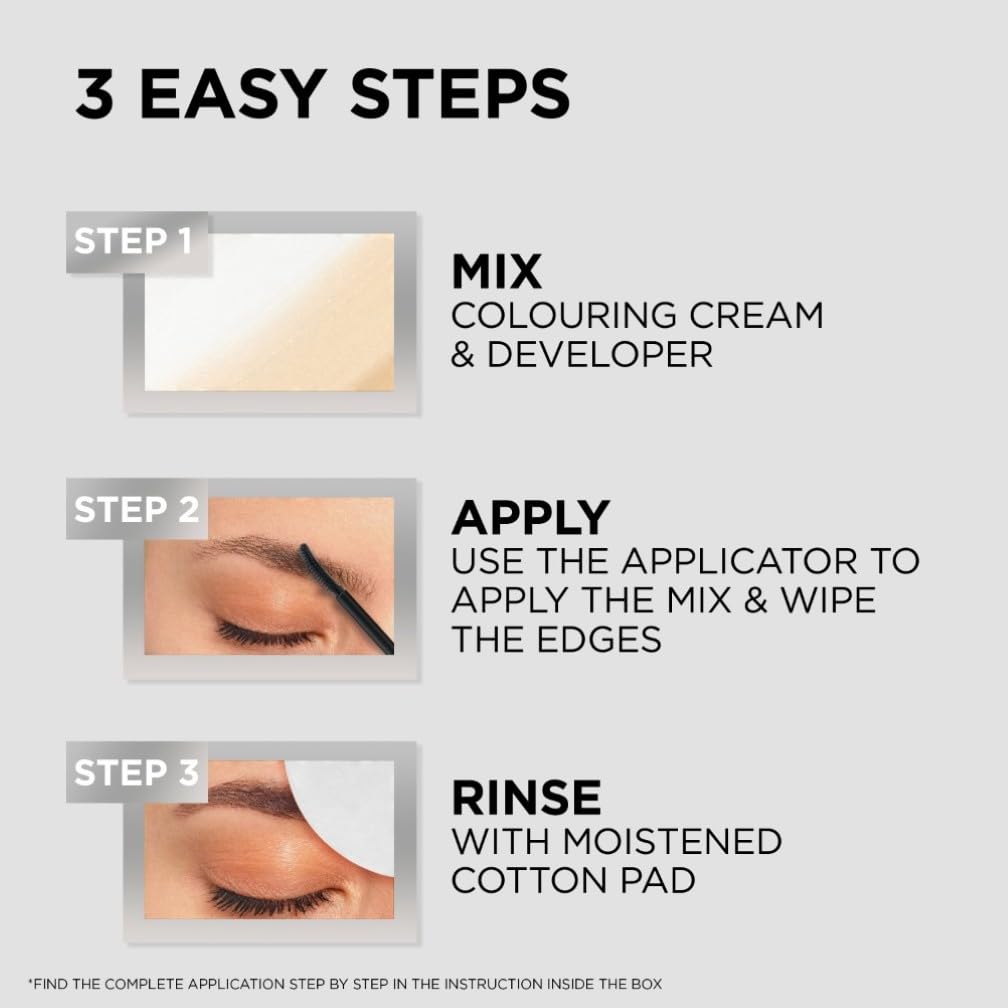 3 EASY STEPS

STEP 1

MIX
COLOURING CREAM & DEVELOPER

STEP 2

APPLY
USE THE APPLICATOR TO APPLY THE MIX & WIPE THE EDGES

STEP 3

RINSE
WITH MOISTENED COTTON PAD

*FIND THE COMPLETE APPLICATION STEP BY STEP IN THE INSTRUCTION INSIDE THE BOX