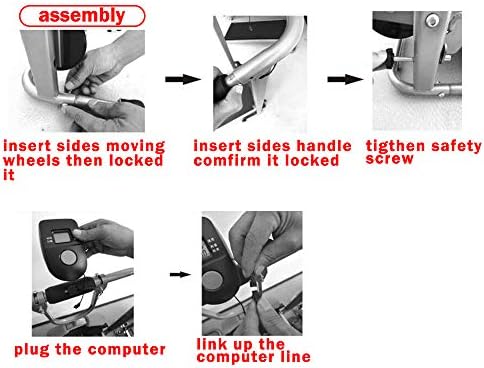 assembly

insert sides moving wheels then locked it

insert sides handle comfirm it locked

tigthen safety screw

plug the computer

link up the computer line