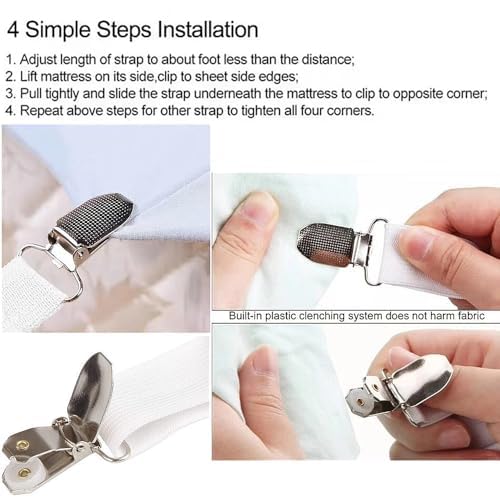 4 Simple Steps Installation

1. Adjust length of strap to about foot less than the distance;
2. Lift mattress on its side,clip to sheet side edges;
3. Pull tightly and slide the strap underneath the mattress to clip to opposite corner;
4. Repeat above steps for other strap to tighten all four corners.

Built-in plastic clenching system does not harm fabric