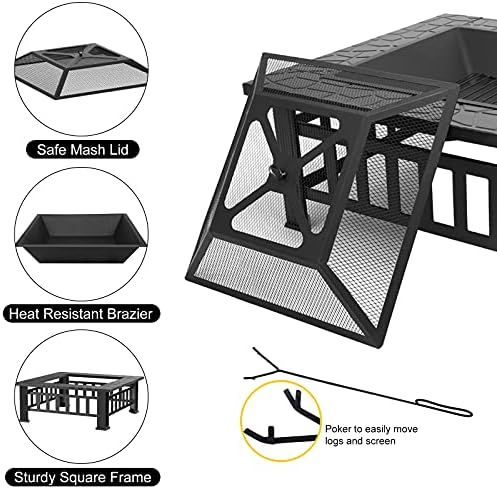 Safe Mash Lid

Heat Resistant Brazier

Sturdy Square Frame

Poker to easily move logs and screen