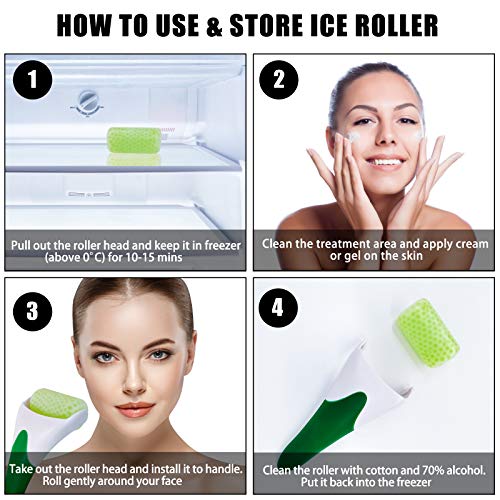 HOW TO USE & STORE ICE ROLLER

1

Pull out the roller head and keep it in freezer (above 0°C) for 10-15 mins

2

Clean the treatment area and apply cream or gel on the skin

3

Take out the roller head and install it to handle. Roll gently around your face

4

Clean the roller with cotton and 70% alcohol. Put it back into the freezer