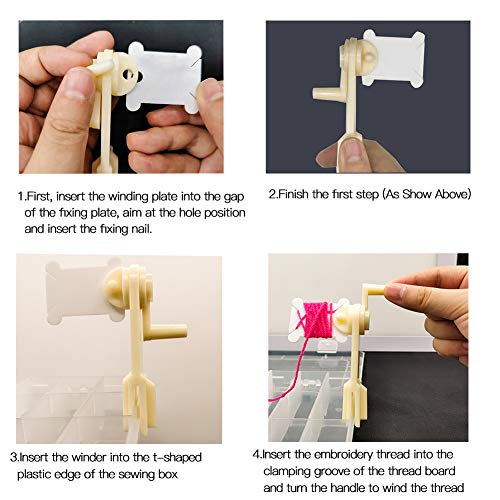 1.First, insert the winding plate into the gap of the fixing plate, aim at the hole position and insert the fixing nail.

2.Finish the first step (As Show Above)

3.Insert the winder into the t-shaped plastic edge of the sewing box

4.Insert the embroidery thread into the clamping groove of the thread board and turn the handle to wind the thread