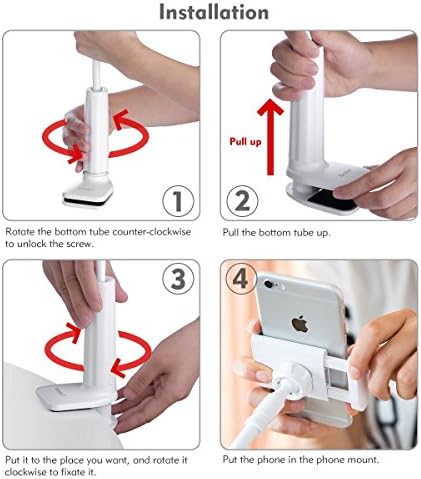 Installation

1

Rotate the bottom tube counter-clockwise to unlock the screw.

Pull up

2

Pull the bottom tube up.

3

Put it to the place you want, and rotate it clockwise to fixate it.

4

Put the phone in the phone mount.