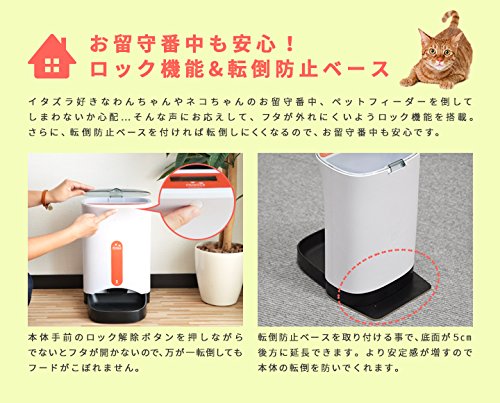 お留守番中も安心！
ロック機能&転倒防止ベース

イタズラ好きなわんちゃんやネコちゃんのお留守番中、ペットフィーダーを倒してしまわないか心配…そんな声にお応えして、フタが外れにくいようロック機能を搭載。さらに、転倒防止ベースを付ければ転倒しにくくなるので、お留守番中も安心です。

本体手前のロック解除ボタンを押しながらでないとフタが開かないので、万が一転倒してもフードがこぼれません。

転倒防止ベースを取り付ける事で、底面が5cm後方に延長できます。より安定感が増すので本体の転倒を防いでくれます。