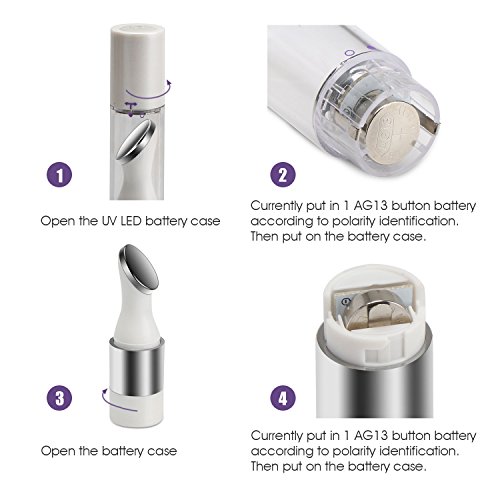 1

Open the UV LED battery case

2

Currently put in 1 AG13 button battery according to polarity identification. Then put on the battery case.

3

Open the battery case

4

Currently put in 1 AG13 button battery according to polarity identification. Then put on the battery case.