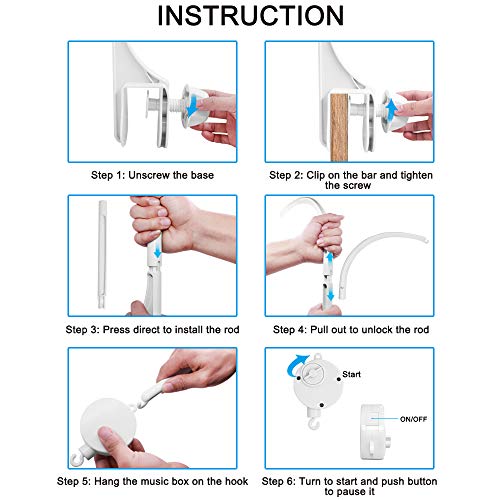 INSTRUCTION

Step 1: Unscrew the base

Step 2: Clip on the bar and tighten the screw

Step 3: Press direct to install the rod

Step 4: Pull out to unlock the rod

Step 5: Hang the music box on the hook

Start

ON/OFF

Step 6: Turn to start and push button to pause it