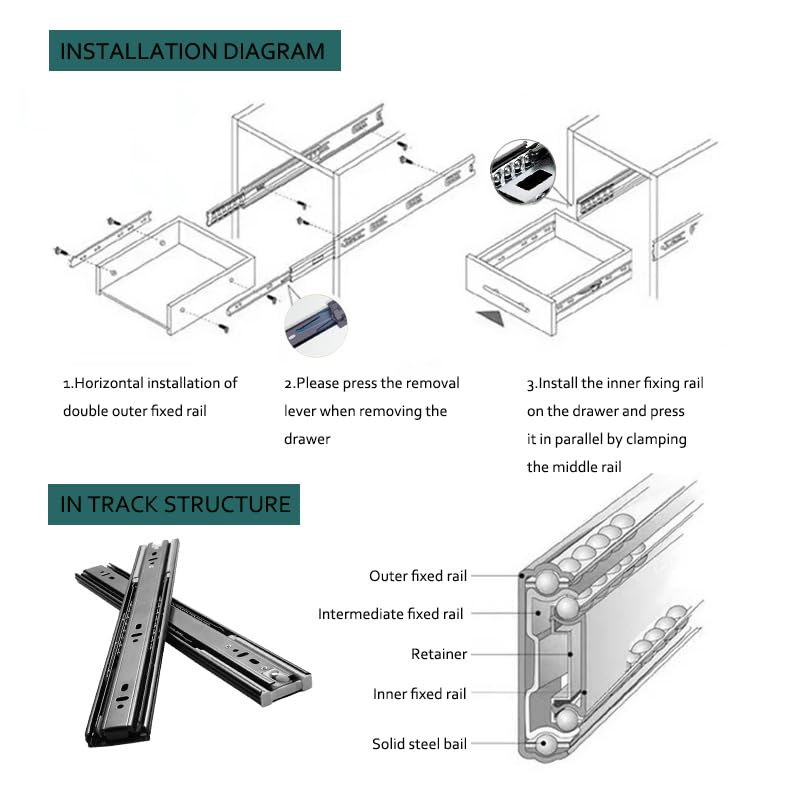 INSTALLATION DIAGRAM

1.Horizontal installation of double outer fixed rail

2.Please press the removal lever when removing the drawer

3.Install the inner fixing rail on the drawer and press it in parallel by clamping the middle rail

IN TRACK STRUCTURE

Outer fixed rail

Intermediate fixed rail

Retainer

Inner fixed rail

Solid steel bail