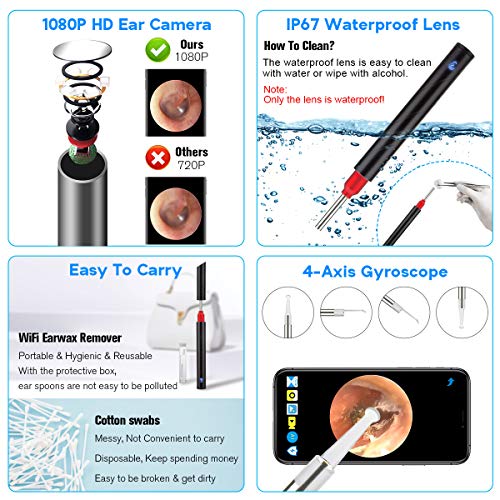 1080P HD Ear Camera

Ours
1080P

Others
720P

IP67 Waterproof Lens

How To Clean?

The waterproof lens is easy to clean with water or wipe with alcohol.

Note:
Only the lens is waterproof!

Easy To Carry

WiFi Earwax Remover

Portable & Hygienic & Reusable
With the protective box,
ear spoons are not easy to be polluted

Cotton swabs

Messy, Not Convenient to carry

Disposable, Keep spending money

Easy to be broken & get dirty

4-Axis Gyroscope