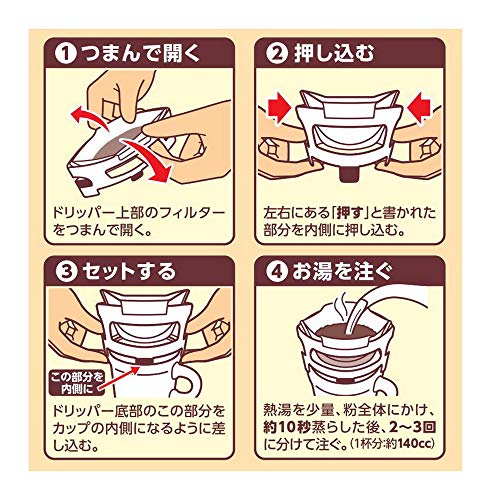 1 つまんで開く

ドリッパー上部のフィルターをつまんで開く。

2 押し込む

左右にある「押す」と書かれた部分を内側に押し込む。

3 セットする

この部分を内側に

ドリッパー底部のこの部分をカップの内側になるように差し込む。

4 お湯を注ぐ

熱湯を少量、粉全体にかけ、約10秒蒸らした後、2〜3回に分けて注ぐ。(1杯分:約140cc)