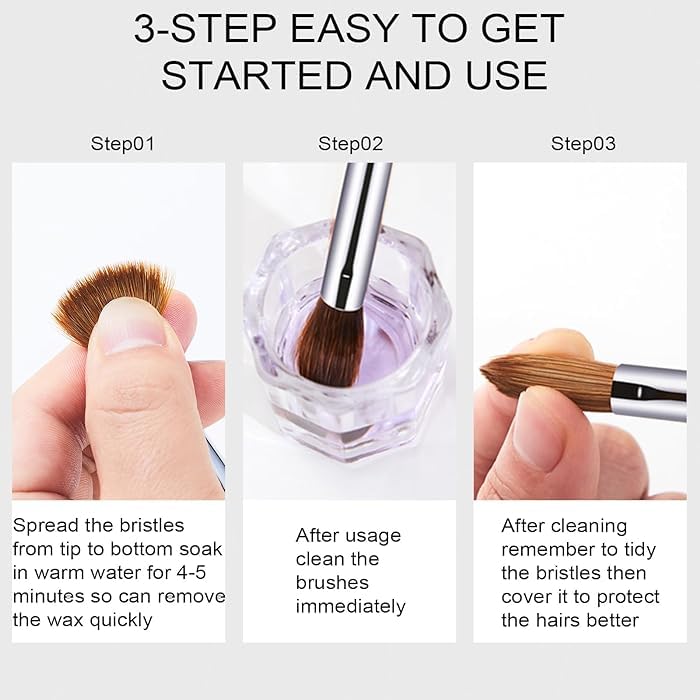 3-STEP EASY TO GET STARTED AND USE

Step01

Spread the bristles from tip to bottom soak in warm water for 4-5 minutes so can remove the wax quickly

Step02

After usage clean the brushes immediately

Step03

After cleaning remember to tidy the bristles then cover it to protect the hairs better