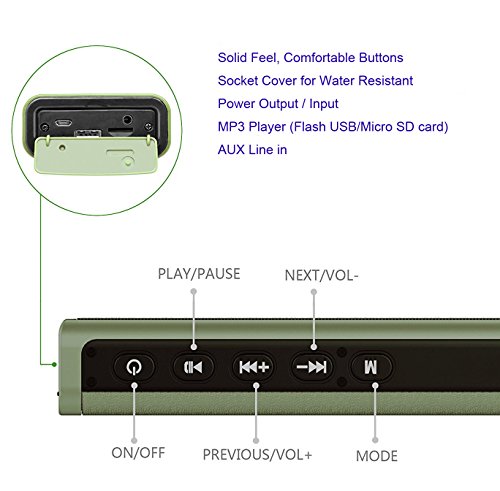 Solid Feel, Comfortable Buttons
Socket Cover for Water Resistant
Power Output / Input
MP3 Player (Flash USB/Micro SD card)
AUX Line in

PLAY/PAUSE

NEXT/VOL-

M

ON/OFF

PREVIOUS/VOL+

MODE