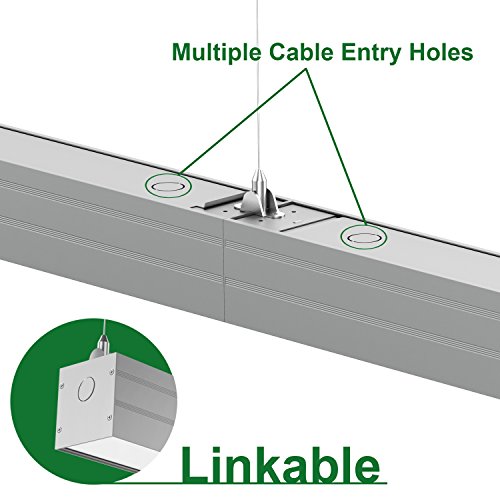 Multiple Cable Entry Holes

Linkable