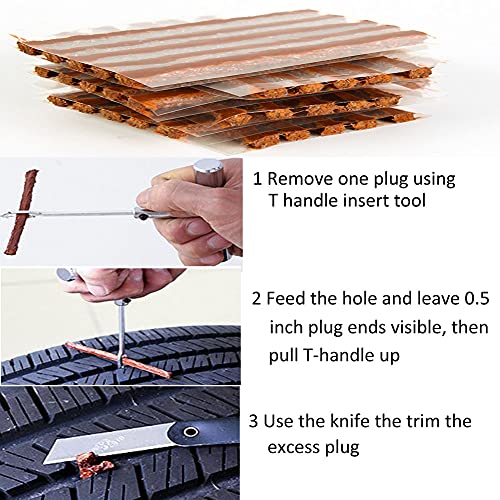 1 Remove one plug using T handle insert tool

2 Feed the hole and leave 0.5 inch plug ends visible, then pull T-handle up

3 Use the knife the trim the excess plug