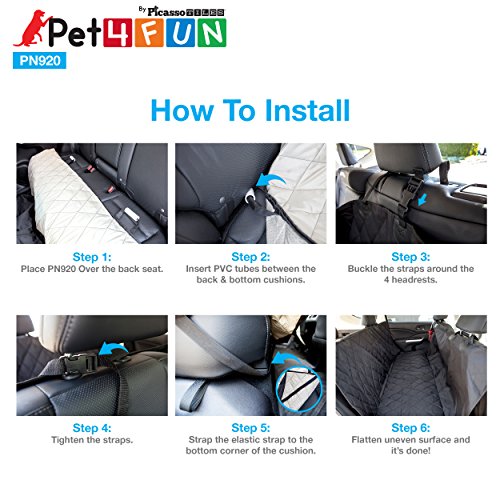 By Picasso TILES
Pet4FUN
PN920

How To Install

Step 1:
Place PN920 Over the back seat.

Step 2:
Insert PVC tubes between the back & bottom cushions.

Step 3:
Buckle the straps around the 4 headrests.

Step 4:
Tighten the straps.

Step 5:
Strap the elastic strap to the bottom corner of the cushion.

Step 6:
Flatten uneven surface and it's done!