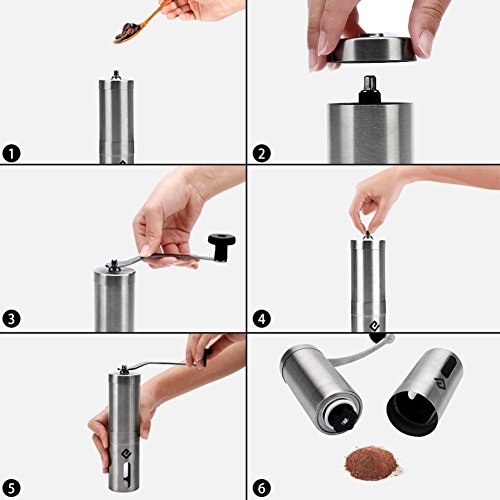 1
2
3
4
5
6