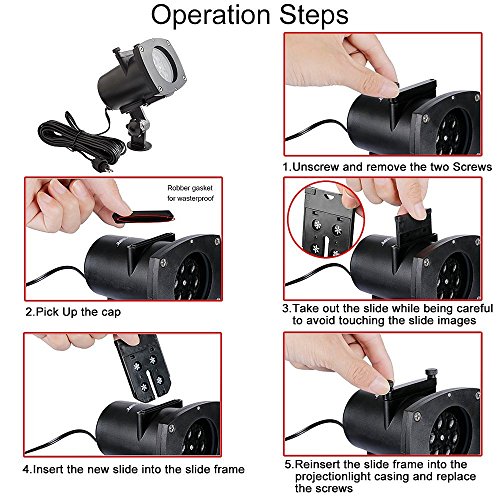 Operation Steps

1.Unscrew and remove the two Screws

Robber gasket for wasterproof

2.Pick Up the cap

3.Take out the slide while being careful to avoid touching the slide images

4.Insert the new slide into the slide frame

5.Reinsert the slide frame into the projectionlight casing and replace the screws