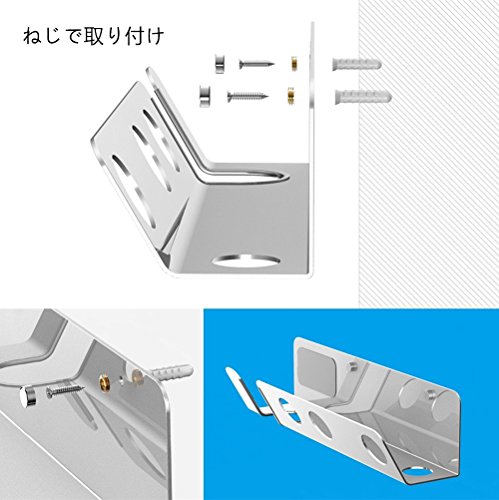 ねじで取り付け