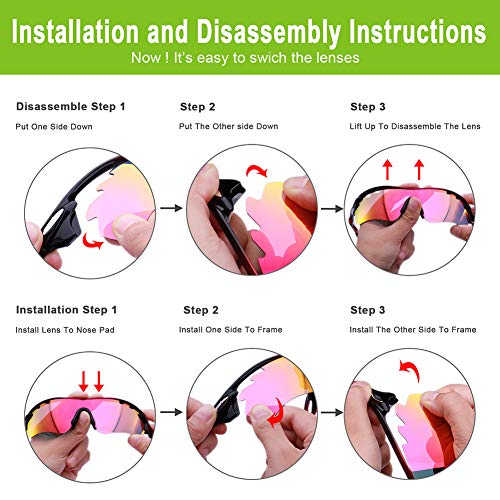 Installation and Disassembly Instructions

Now ! It's easy to swich the lenses

Disassemble Step 1

Put One Side Down

Step 2

Put The Other side Down

Step 3

Lift Up To Disassemble The Lens

Installation Step 1

Install Lens To Nose Pad

Step 2

Install One Side To Frame

Step 3

Install The Other Side To Frame