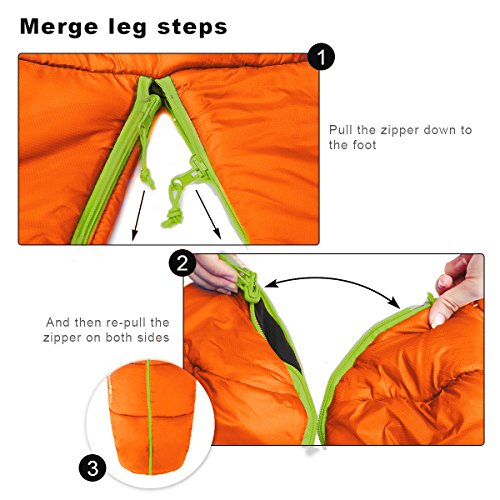 Merge leg steps

1

Pull the zipper down to the foot

2

And then re-pull the zipper on both sides

3